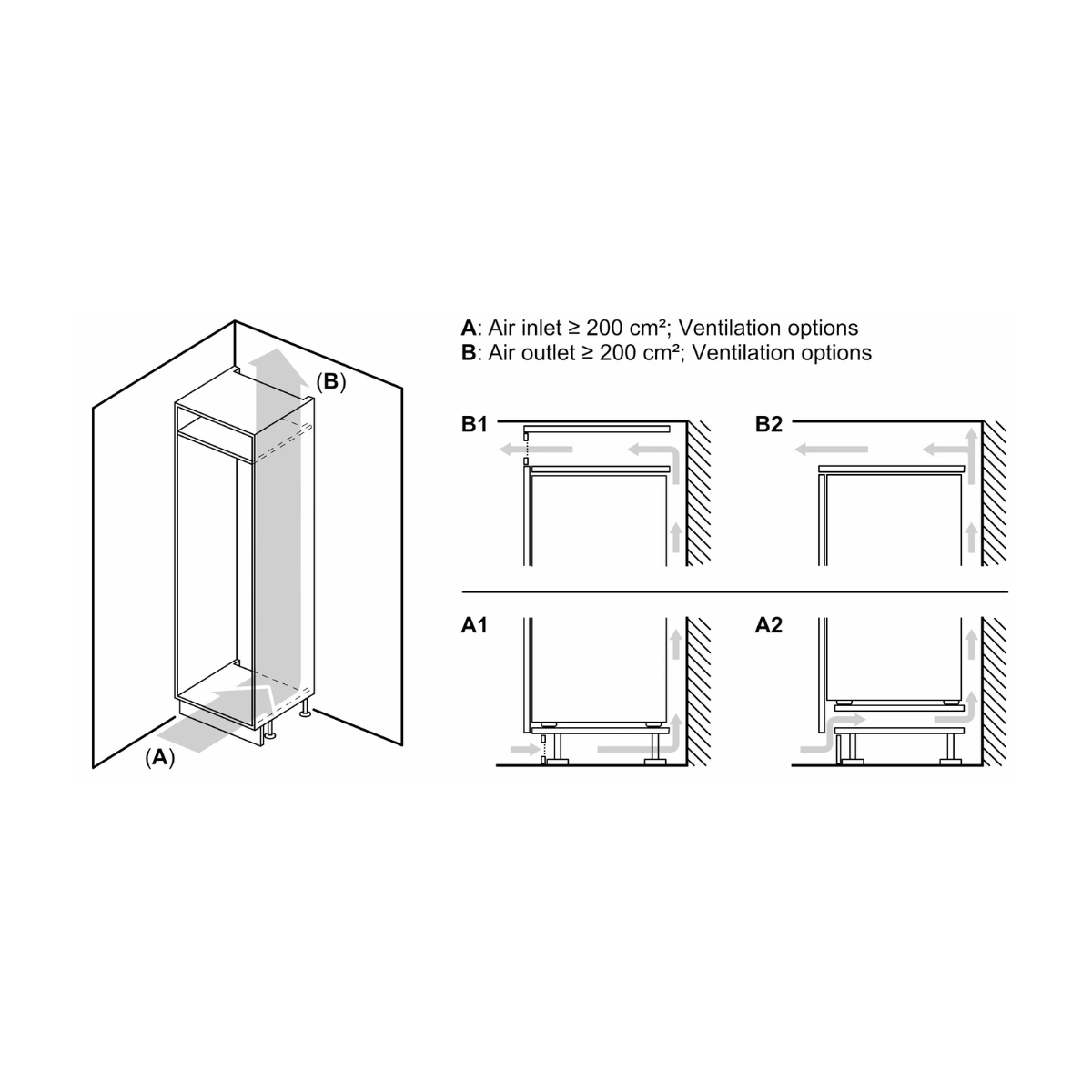 (B)

(A)

A: Air inlet ≥ 200 cm²; Ventilation options
B: Air outlet ≥ 200 cm²; Ventilation options

B1

B2

A1

A2