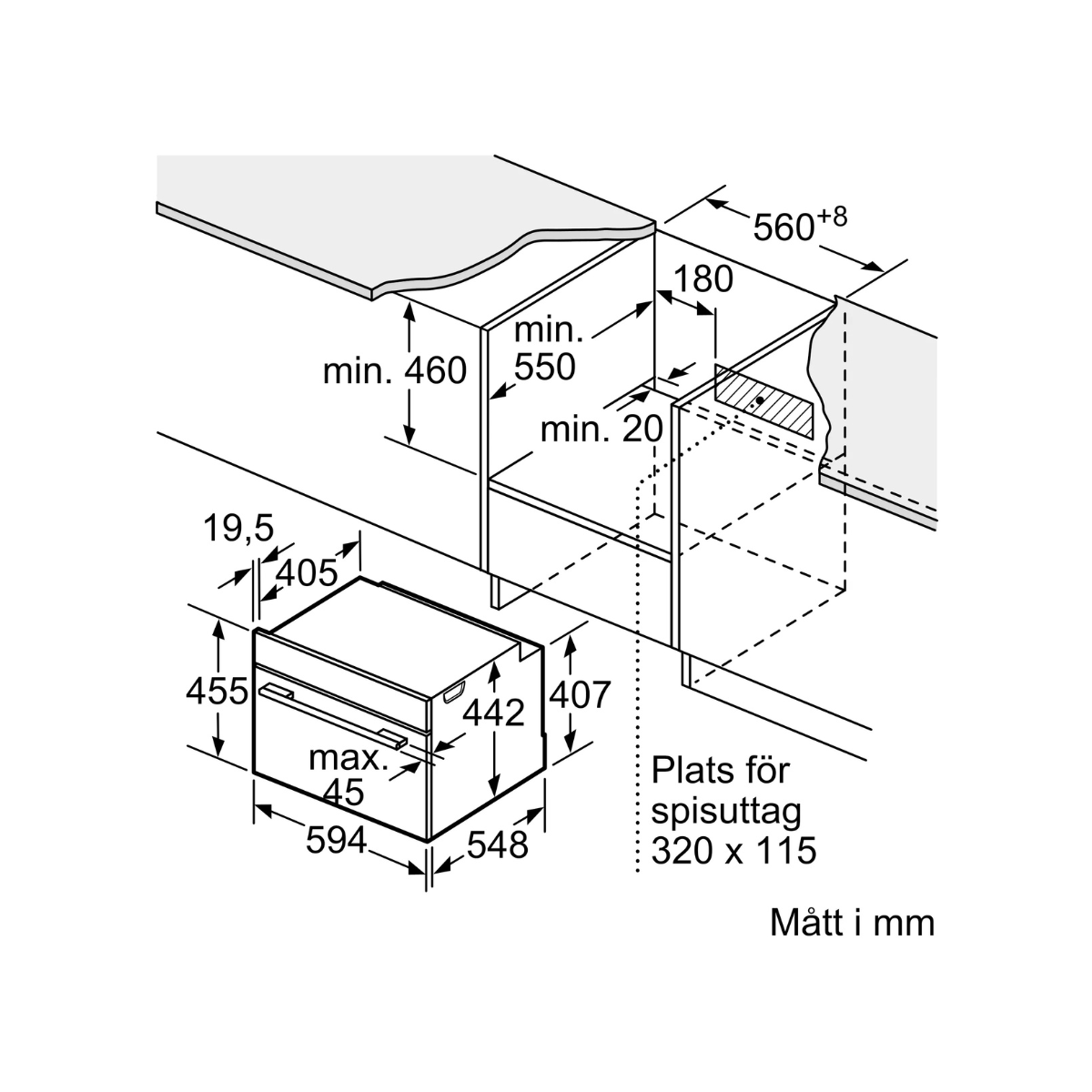 $560^{+8}$

180

min. 550

min. 460

min. 20

19,5

405

455

442

407

max. 45

594

548

Plats för spisuttag 320 x 115

Mått i mm