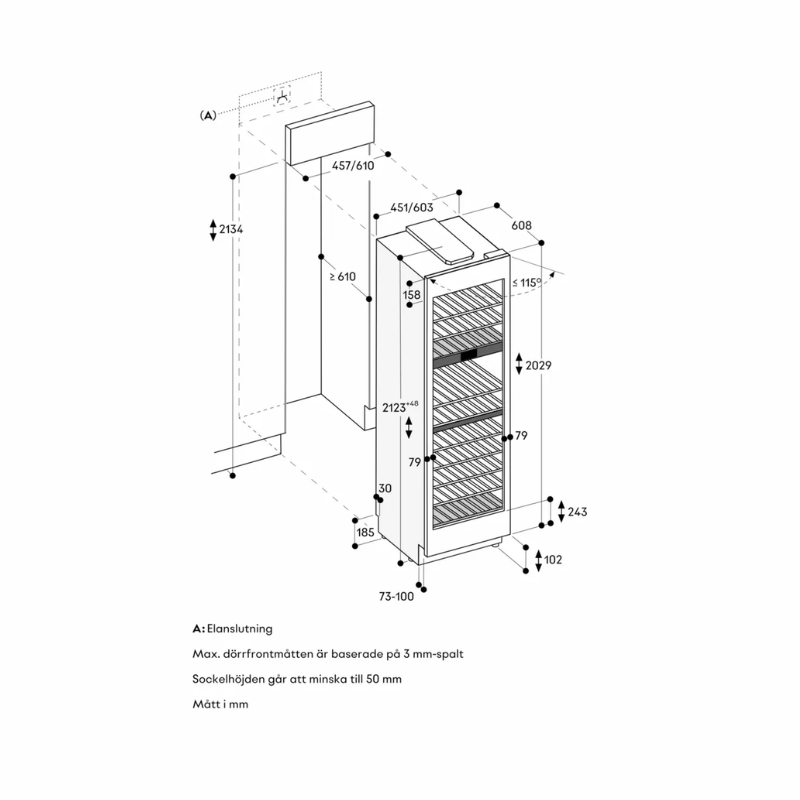 (A)

457/610

451/603

608

2134

≥ 610

158

≤ 115°

2029

$2123^{+48}$

79

79

30

243

185

102

73-100

A: Elanslutning

Max. dörrfrontmåtten är baserade på 3 mm-spalt

Sockelhöjden går att minska till 50 mm

Mått i mm