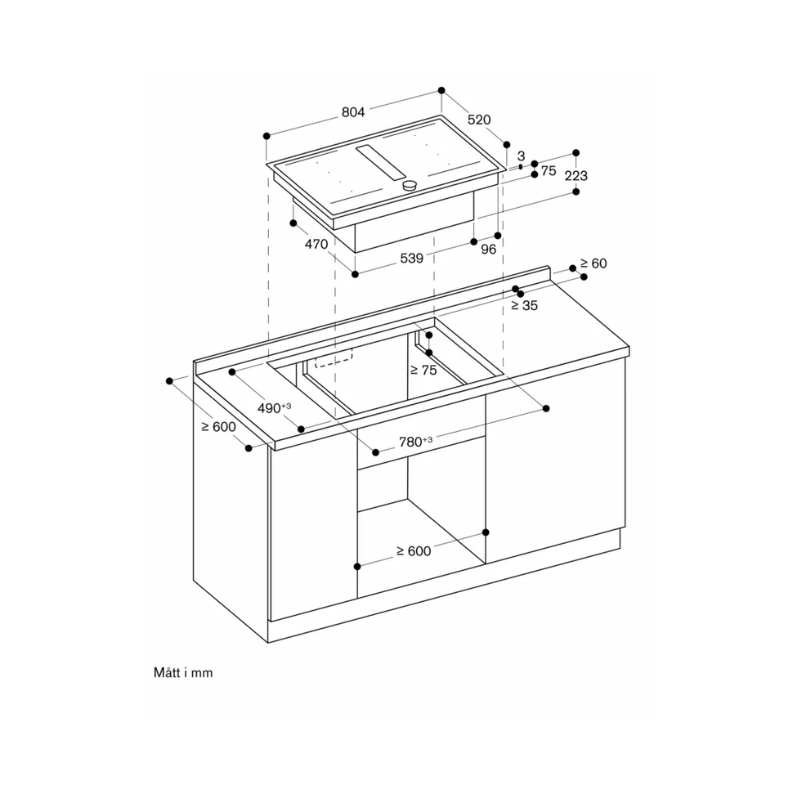 804
520
3
75
223
470
539
96
≥ 60
≥ 35
≥ 75
$490^{+3}$
≥ 600
$780^{+3}$
≥ 600

Mått i mm