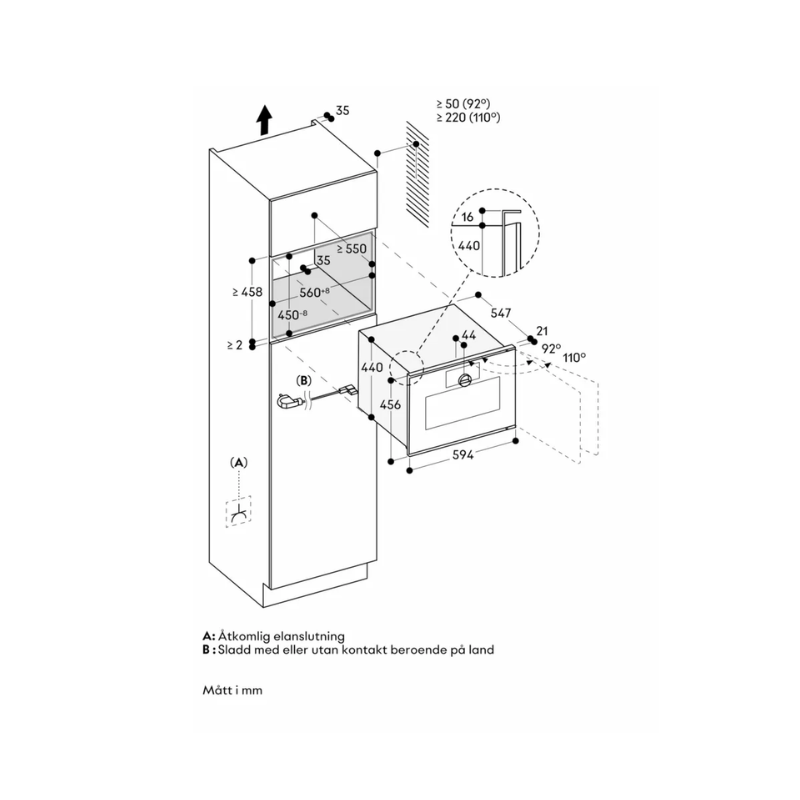 35

≥ 50 (92°)
≥ 220 (110°)

16
440

≥ 550
35
≥ 458
$560^{+8}$
$450^{-8}$
≥ 2

547
21
44
92°
110°
440
456
594

(B)
(A)

A: Åtkomlig elanslutning
B : Sladd med eller utan kontakt beroende på land

Mått i mm